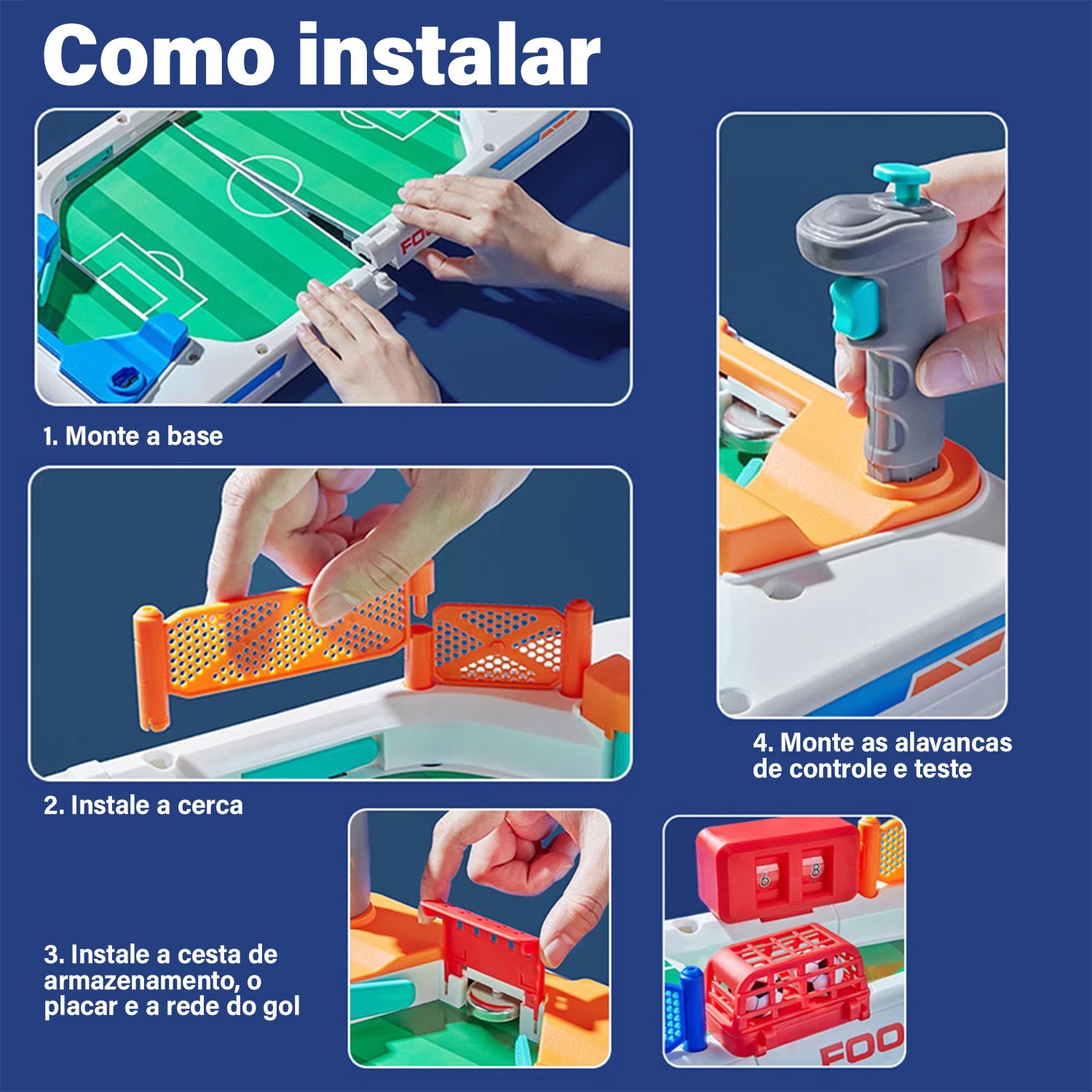 Como instalar

FOO

1. Monte a base

2. Instale a cerca

4. Monte as alavancas de controle e teste

3. Instale a cesta de armazenamento, o placar e a rede do gol

6 8

FOO